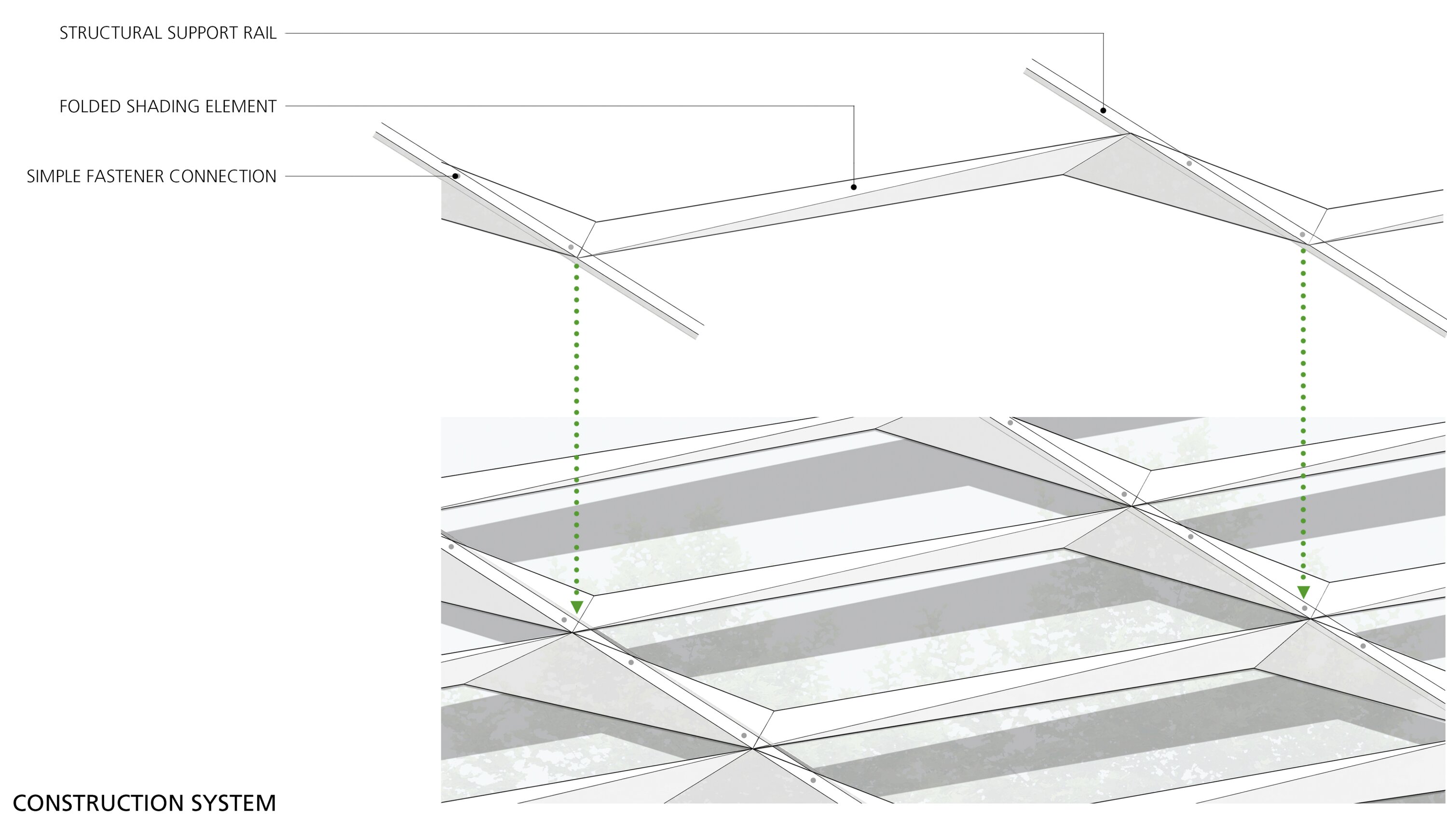 STRUCTURAL SUPPORT RAIL

FOLDED SHADING ELEMENT

SIMPLE FASTENER CONNECTION

CONSTRUCTION SYSTEM