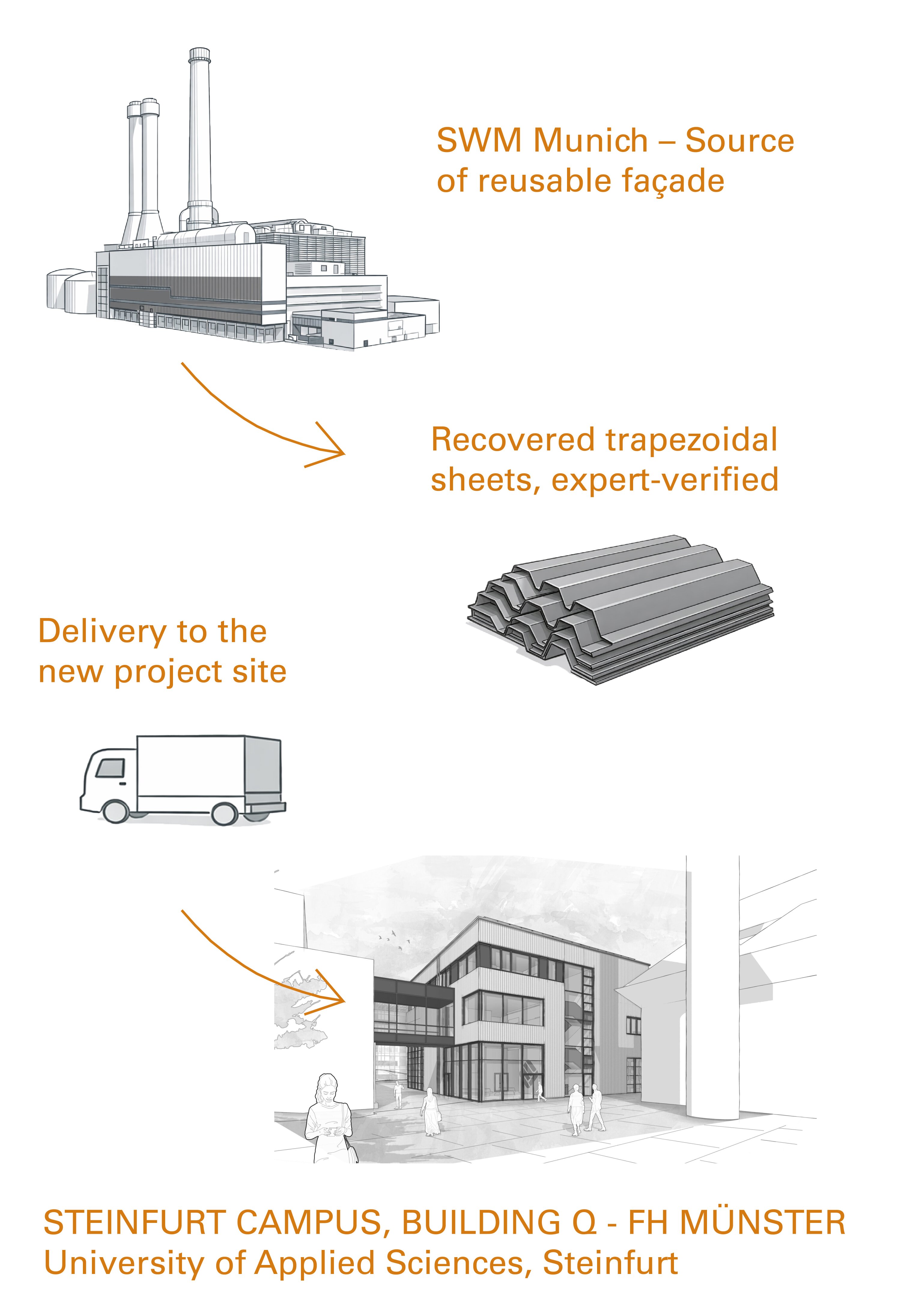 SWM Munich – Source of reusable façade

Recovered trapezoidal sheets, expert-verified

Delivery to the new project site

STEINFURT CAMPUS, BUILDING Q - FH MÜNSTER
University of Applied Sciences, Steinfurt